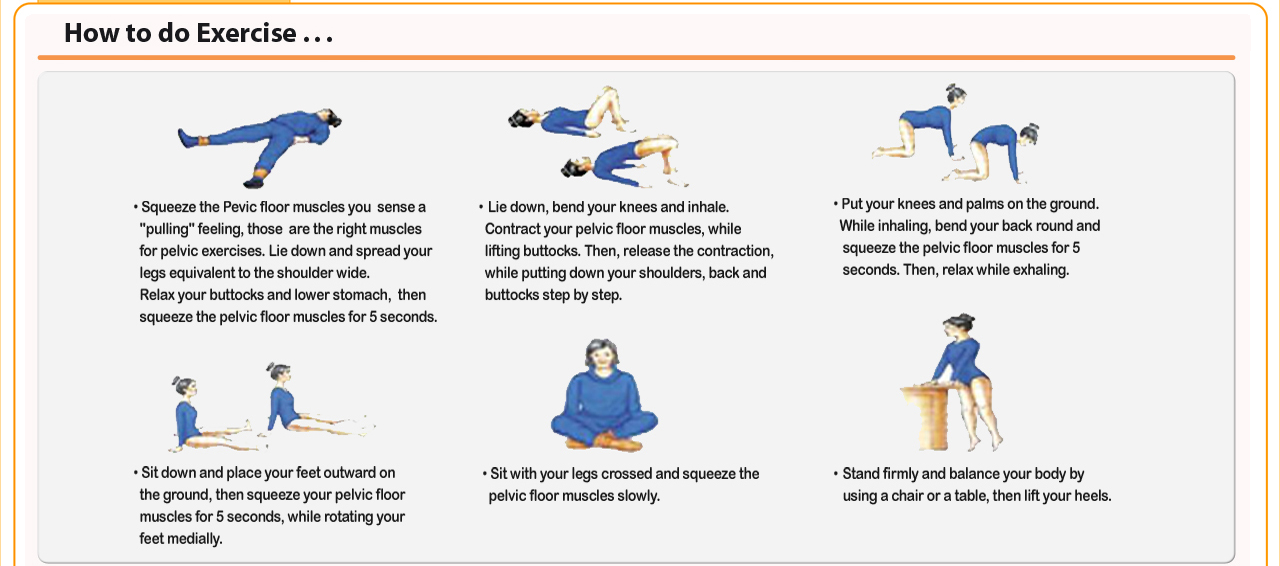 How to do Exercise . . .

• Squeeze the Pevic floor muscles you sense a "pulling" feeling, those are the right muscles for pelvic exercises. Lie down and spread your legs equivalent to the shoulder wide. Relax your buttocks and lower stomach, then squeeze the pelvic floor muscles for 5 seconds.

• Lie down, bend your knees and inhale. Contract your pelvic floor muscles, while lifting buttocks. Then, release the contraction, while putting down your shoulders, back and buttocks step by step.

• Put your knees and palms on the ground. While inhaling, bend your back round and squeeze the pelvic floor muscles for 5 seconds. Then, relax while exhaling.

• Sit down and place your feet outward on the ground, then squeeze your pelvic floor muscles for 5 seconds, while rotating your feet medially.

• Sit with your legs crossed and squeeze the pelvic floor muscles slowly.

• Stand firmly and balance your body by using a chair or a table, then lift your heels.